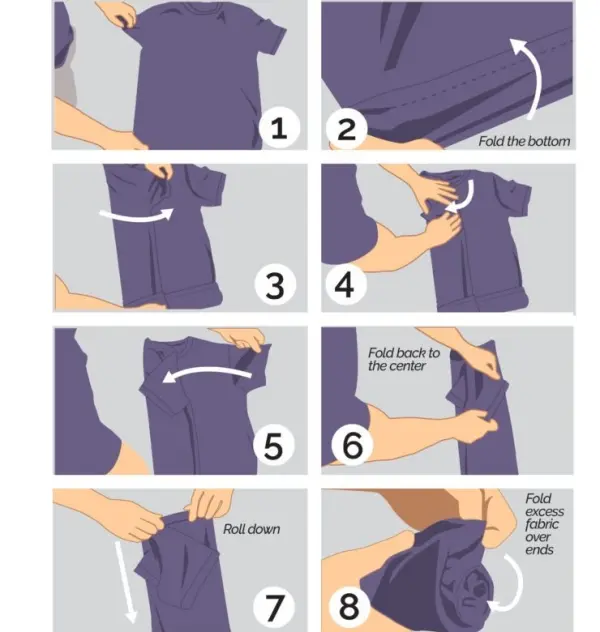 1

2

Fold the bottom

3

4

5

Fold back to the center

6

Roll down

7

Fold excess fabric over ends

8