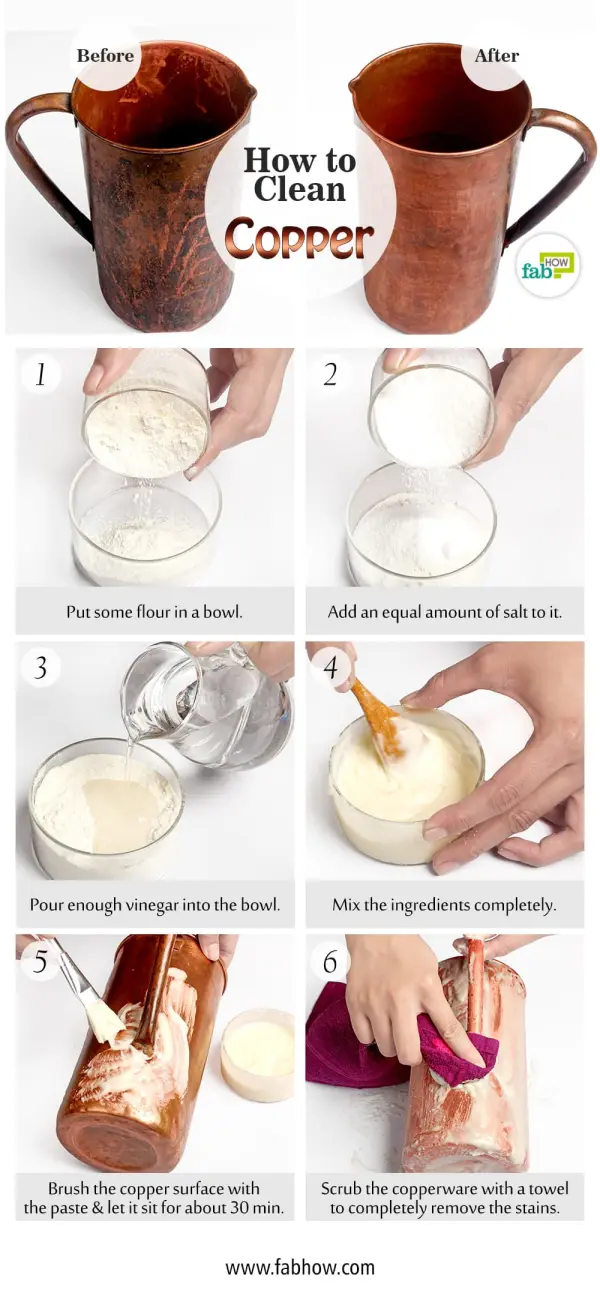 Before

After

How to Clean Copper

fab HOW

1

Put some flour in a bowl.

2

Add an equal amount of salt to it.

3

Pour enough vinegar into the bowl.

4

Mix the ingredients completely.

5

Brush the copper surface with the paste & let it sit for about 30 min.

6

Scrub the copperware with a towel to completely remove the stains.

www.fabhow.com